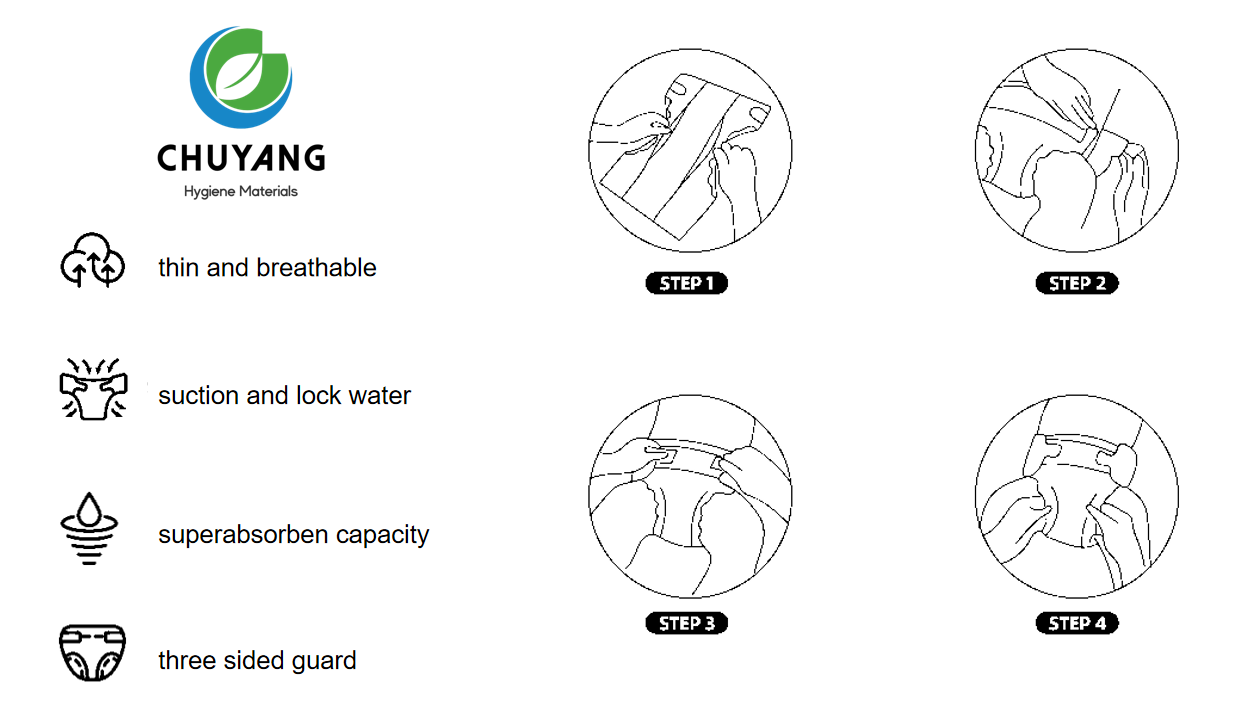 CHUYANG
Hygiene Materials

thin and breathable

suction and lock water

superabsorben capacity

three sided guard

STEP 1

STEP 2

STEP 3

STEP 4