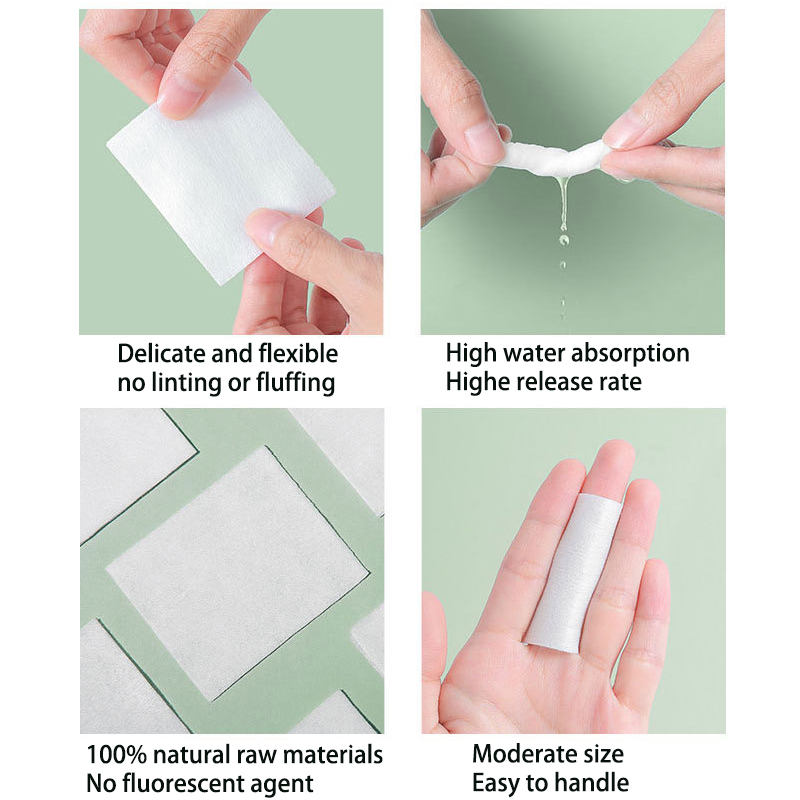 Delicate and flexible
no linting or fluffing

High water absorption
Highe release rate

100% natural raw materials
No fluorescent agent

Moderate size
Easy to handle