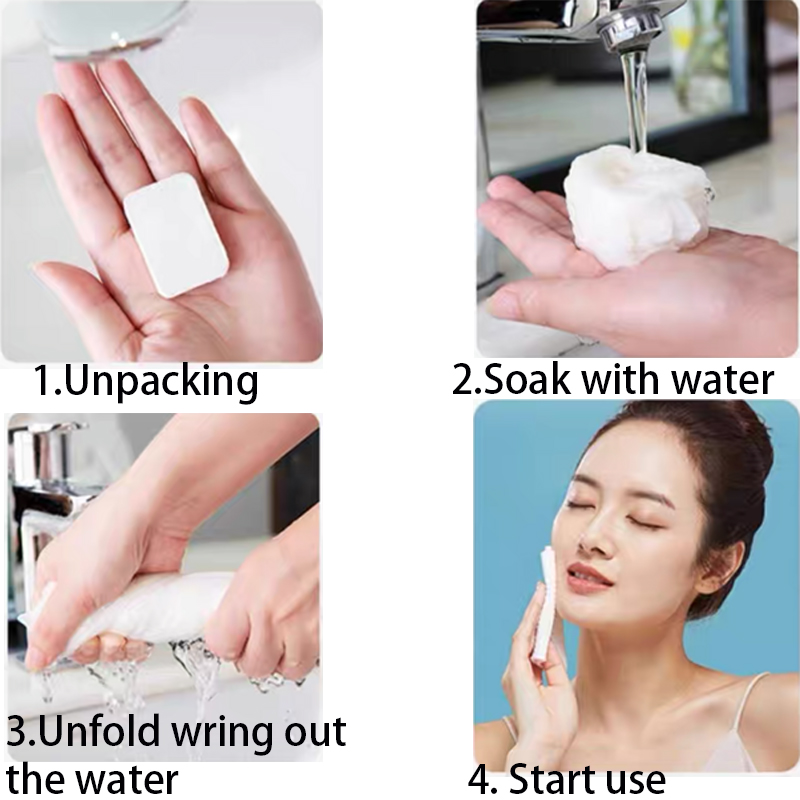 1.Unpacking

2.Soak with water

3.Unfold wring out the water

4. Start use